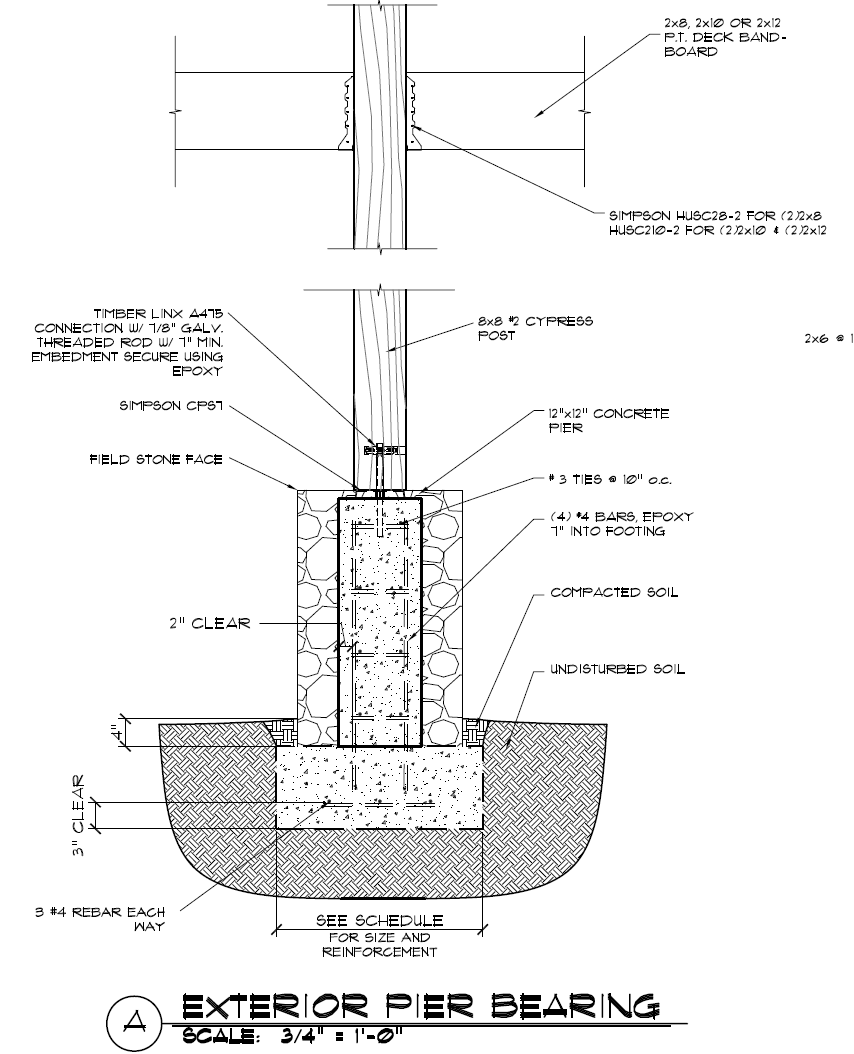 2x8, 2x10 OR 2x12 P.T. DECK BAND-BOARD

SIMPSON HUSC28-2 FOR (2)2x8 HUSC210-2 FOR (2)2x10 & (2)2x12

TIMBER LINX A475 CONNECTION W/ 7/8" GALV. THREADED ROD W/ 7" MIN. EMBEDMENT SECURE USING EPOXY

8x8 #2 CYPRESS POST

2x6 @ 1

SIMPSON CPS7

12"x12" CONCRETE PIER

FIELD STONE FACE

# 3 TIES @ 10" o.c.

(4) #4 BARS, EPOXY 7" INTO FOOTING

COMPACTED SOIL

2" CLEAR

UNDISTURBED SOIL

4"

3" CLEAR

3 #4 REBAR EACH WAY

SEE SCHEDULE FOR SIZE AND REINFORCEMENT

A

EXTERIOR PIER BEARING

SCALE: 3/4" = 1'-0"